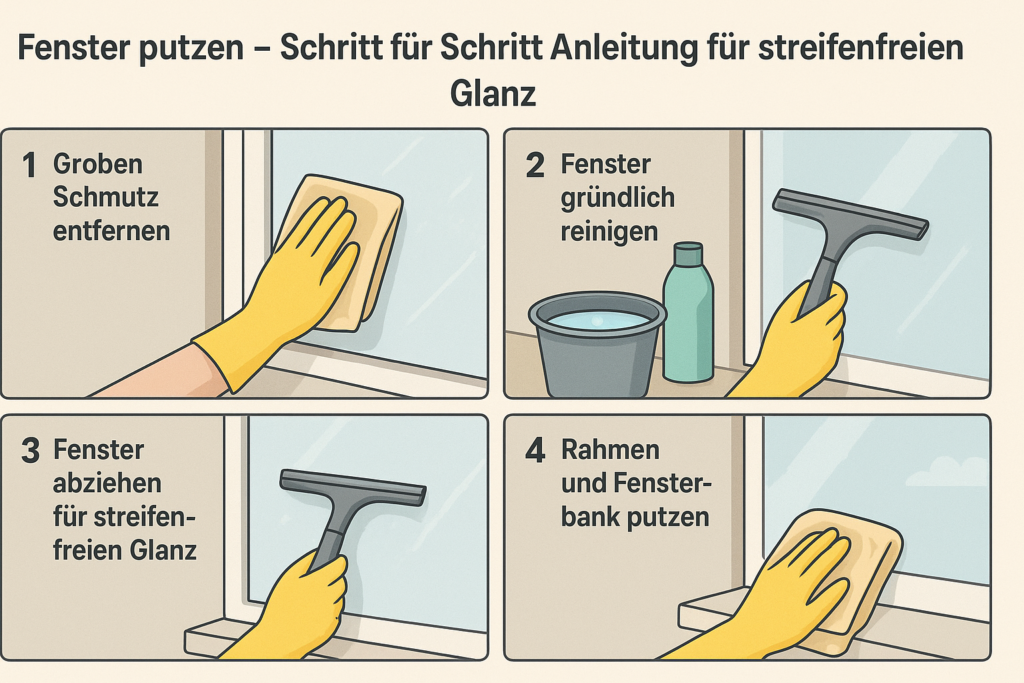 Fenster putzen – Schritt für Schritt Anleitung für streifenfreien Glanz

1 Groben Schmutz entfernen

2 Fenster gründlich reinigen

3 Fenster abziehen für streifenfreien Glanz

4 Rahmen und Fensterbank putzen